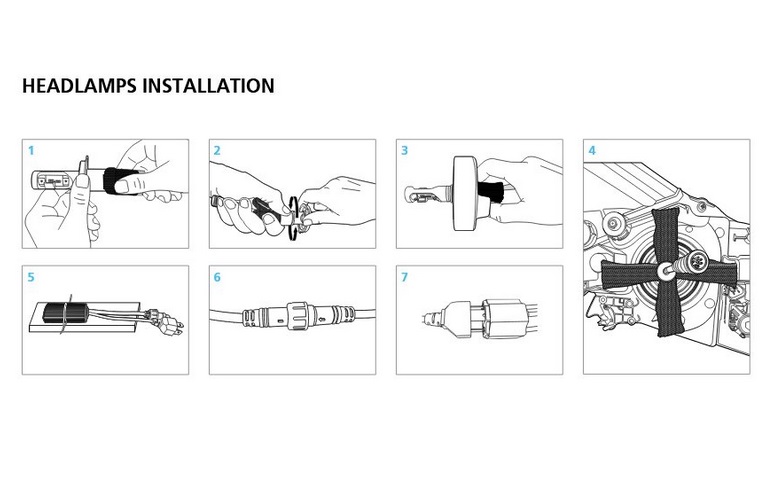 HEADLAMPS INSTALLATION

1

2

3

4

5

6

7